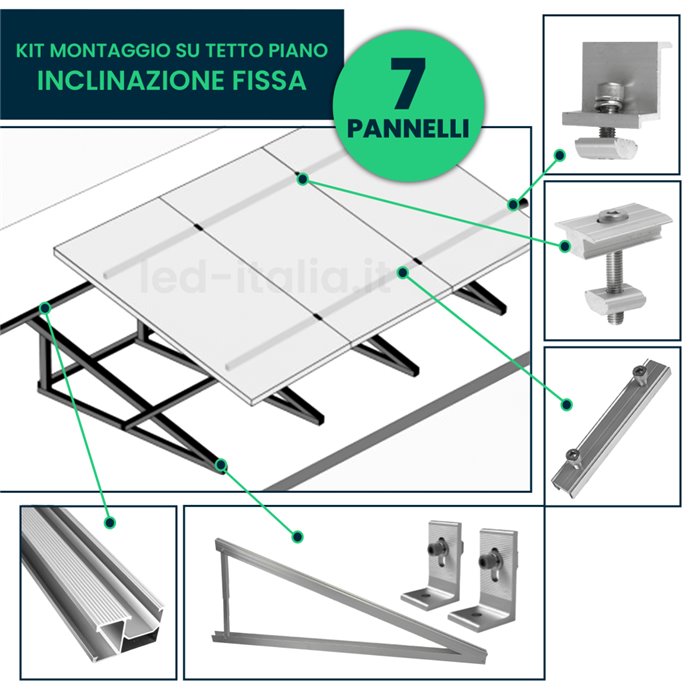 KIT MONTAGGIO SU TETTO PIANO
INCLINAZIONE FISSA

7
PANNELLI

led-italia.it