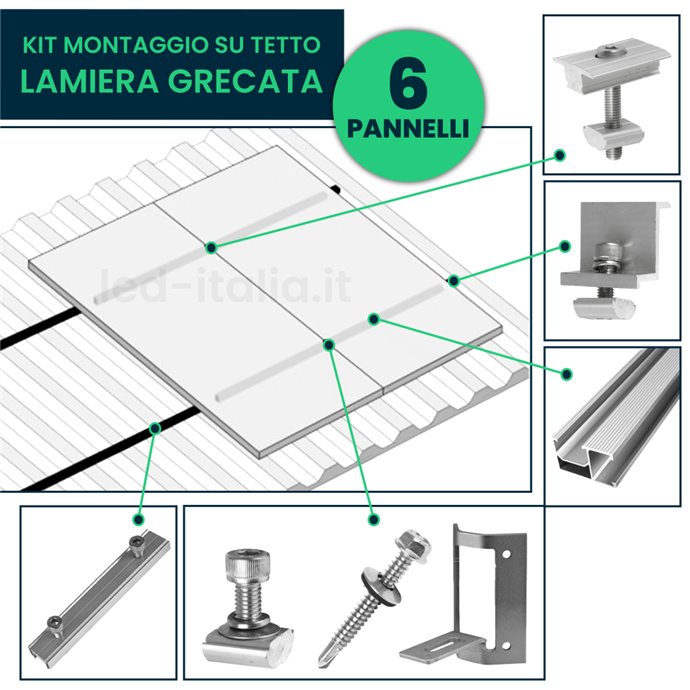 KIT MONTAGGIO SU TETTO
LAMIERA GRECATA

6
PANNELLI

led-italia.it