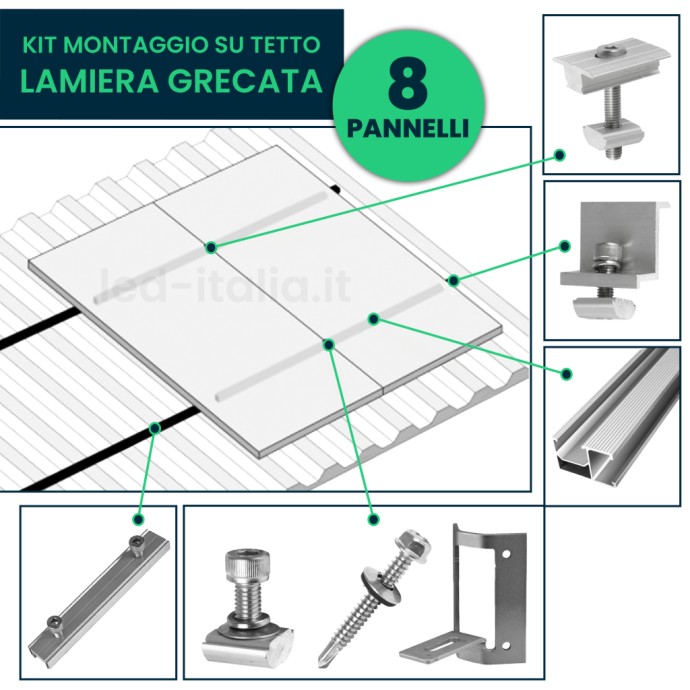 KIT MONTAGGIO SU TETTO
LAMIERA GRECATA

8
PANNELLI

led-italia.it