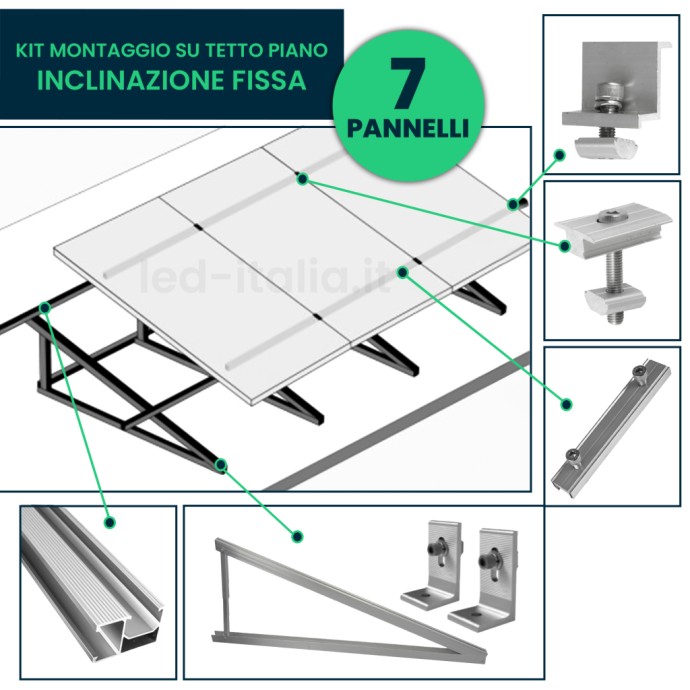 KIT MONTAGGIO SU TETTO PIANO
INCLINAZIONE FISSA

7
PANNELLI

led-italia.it