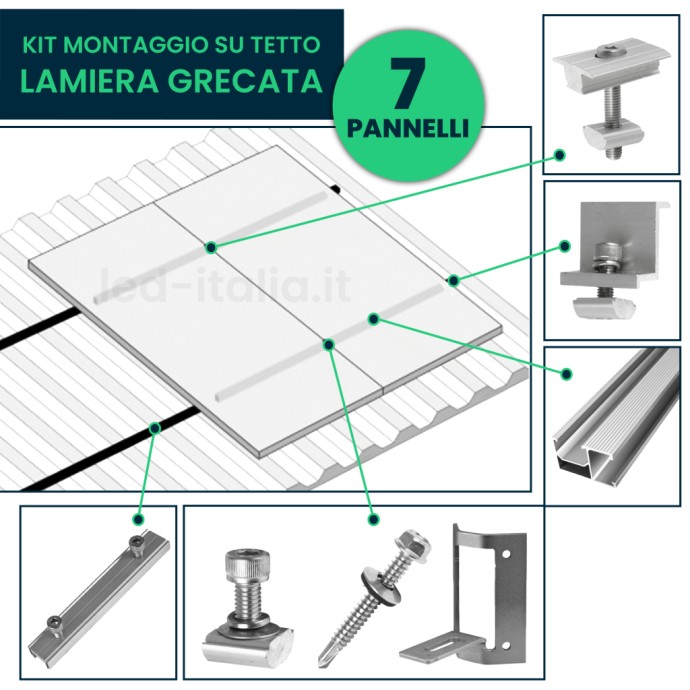 KIT MONTAGGIO SU TETTO
LAMIERA GRECATA

7
PANNELLI

led-italia.it