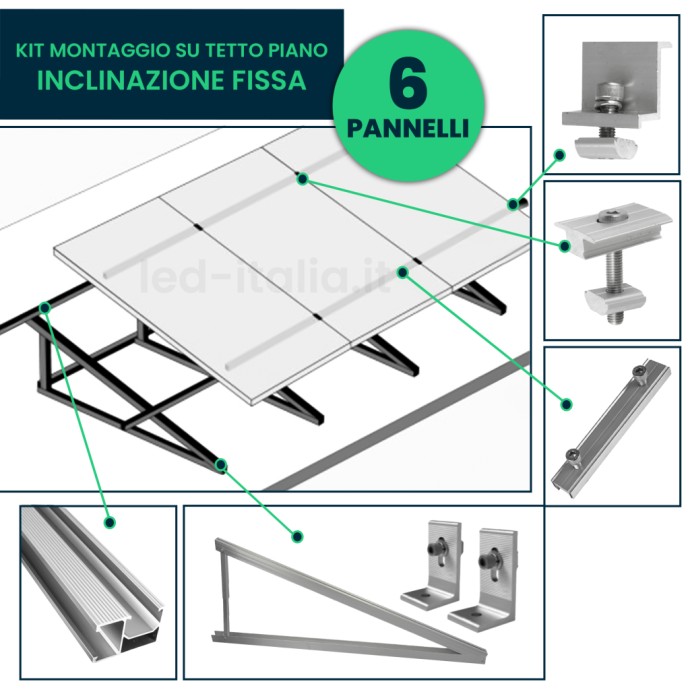 KIT MONTAGGIO SU TETTO PIANO
INCLINAZIONE FISSA

6
PANNELLI

led-italia.it